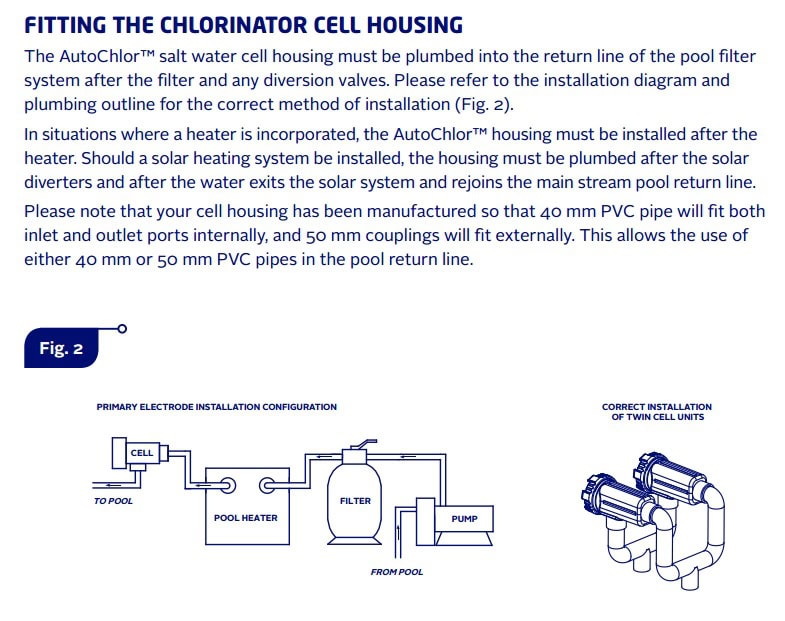 FITTING THE CHLORINATOR CELL HOUSING

The AutoChlor™ salt water cell housing must be plumbed into the return line of the pool filter system after the filter and any diversion valves. Please refer to the installation diagram and plumbing outline for the correct method of installation (Fig. 2).

In situations where a heater is incorporated, the AutoChlor™ housing must be installed after the heater. Should a solar heating system be installed, the housing must be plumbed after the solar diverters and after the water exits the solar system and rejoins the main stream pool return line.

Please note that your cell housing has been manufactured so that 40 mm PVC pipe will fit both inlet and outlet ports internally, and 50 mm couplings will fit externally. This allows the use of either 40 mm or 50 mm PVC pipes in the pool return line.

Fig. 2

PRIMARY ELECTRODE INSTALLATION CONFIGURATION

CELL

TO POOL

POOL HEATER

FILTER

PUMP

FROM POOL

CORRECT INSTALLATION OF TWIN CELL UNITS