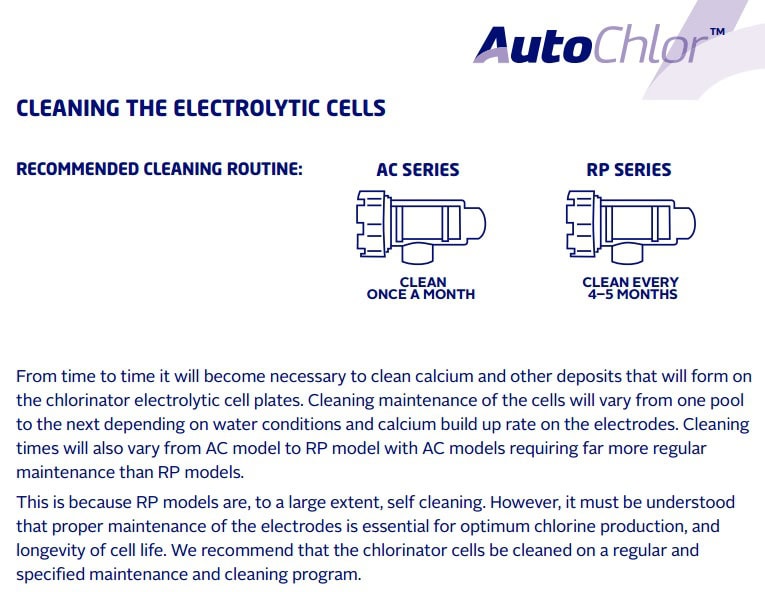 AutoChlor™

CLEANING THE ELECTROLYTIC CELLS

RECOMMENDED CLEANING ROUTINE:

AC SERIES

CLEAN ONCE A MONTH

RP SERIES

CLEAN EVERY 4–5 MONTHS

From time to time it will become necessary to clean calcium and other deposits that will form on the chlorinator electrolytic cell plates. Cleaning maintenance of the cells will vary from one pool to the next depending on water conditions and calcium build up rate on the electrodes. Cleaning times will also vary from AC model to RP model with AC models requiring far more regular maintenance than RP models.

This is because RP models are, to a large extent, self cleaning. However, it must be understood that proper maintenance of the electrodes is essential for optimum chlorine production, and longevity of cell life. We recommend that the chlorinator cells be cleaned on a regular and specified maintenance and cleaning program.